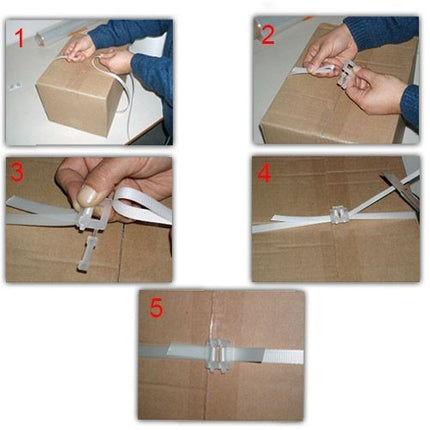 1

2

3

4

5